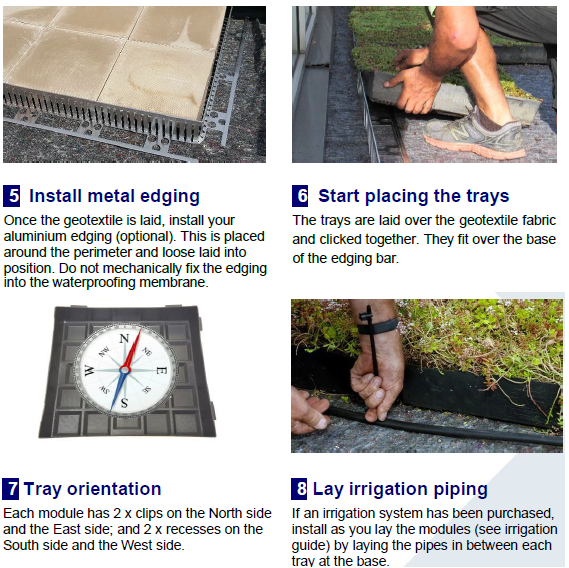 5 Install metal edging

Once the geotextile is laid, install your aluminium edging (optional). This is placed around the perimeter and loose laid into position. Do not mechanically fix the edging into the waterproofing membrane.

6 Start placing the trays

The trays are laid over the geotextile fabric and clicked together. They fit over the base of the edging bar.

N
NE
E
SE
S
SW
W
NW

7 Tray orientation

Each module has 2 x clips on the North side and the East side; and 2 x recesses on the South side and the West side.

8 Lay irrigation piping

If an irrigation system has been purchased, install as you lay the modules (see irrigation guide) by laying the pipes in between each tray at the base.