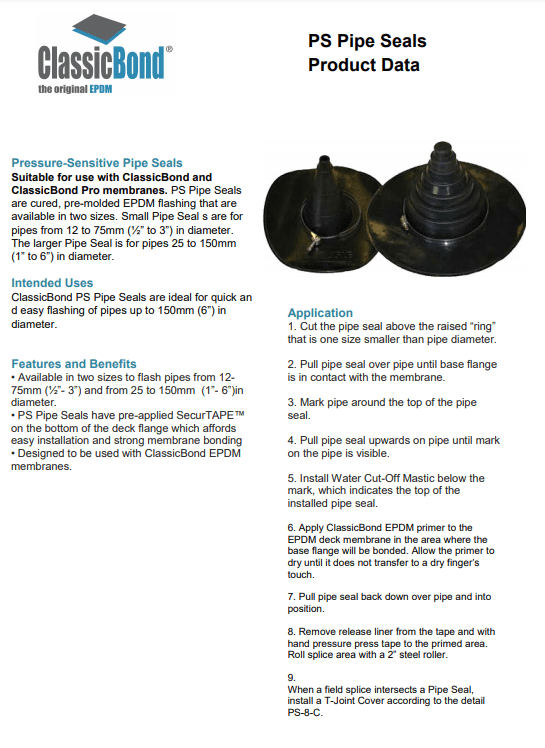 ClassicBond®
the original EPDM

PS Pipe Seals
Product Data

Pressure-Sensitive Pipe Seals
Suitable for use with ClassicBond and ClassicBond Pro membranes. PS Pipe Seals are cured, pre-molded EPDM flashing that are available in two sizes. Small Pipe Seal s are for pipes from 12 to 75mm (½" to 3") in diameter. The larger Pipe Seal is for pipes 25 to 150mm (1" to 6") in diameter.

Intended Uses
ClassicBond PS Pipe Seals are ideal for quick an d easy flashing of pipes up to 150mm (6") in diameter.

Features and Benefits
• Available in two sizes to flash pipes from 12-75mm (½"- 3") and from 25 to 150mm (1"- 6")in diameter.
• PS Pipe Seals have pre-applied SecurTAPE™ on the bottom of the deck flange which affords easy installation and strong membrane bonding
• Designed to be used with ClassicBond EPDM membranes.

Application
1. Cut the pipe seal above the raised "ring" that is one size smaller than pipe diameter.

2. Pull pipe seal over pipe until base flange is in contact with the membrane.

3. Mark pipe around the top of the pipe seal.

4. Pull pipe seal upwards on pipe until mark on the pipe is visible.

5. Install Water Cut-Off Mastic below the mark, which indicates the top of the installed pipe seal.

6. Apply ClassicBond EPDM primer to the EPDM deck membrane in the area where the base flange will be bonded. Allow the primer to dry until it does not transfer to a dry finger's touch.

7. Pull pipe seal back down over pipe and into position.

8. Remove release liner from the tape and with hand pressure press tape to the primed area. Roll splice area with a 2" steel roller.

9.
When a field splice intersects a Pipe Seal, install a T-Joint Cover according to the detail PS-8-C.