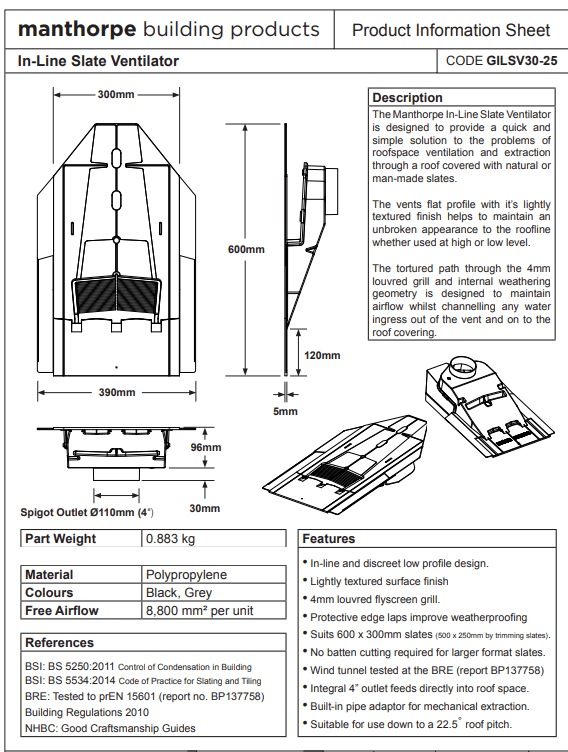 manthorpe building products

Product Information Sheet

In-Line Slate Ventilator

CODE GILSV30-25

300mm

600mm

120mm

390mm

5mm

96mm

30mm

Spigot Outlet Ø110mm (4")

Description

The Manthorpe In-Line Slate Ventilator is designed to provide a quick and simple solution to the problems of roofspace ventilation and extraction through a roof covered with natural or man-made slates.

The vents flat profile with it's lightly textured finish helps to maintain an unbroken appearance to the roofline whether used at high or low level.

The tortured path through the 4mm louvred grill and internal weathering geometry is designed to maintain airflow whilst channelling any water ingress out of the vent and on to the roof covering.

| Part Weight | 0.883 kg |
|---|---|

| Material | Polypropylene |
|---|---|
| Colours | Black, Grey |
| Free Airflow | 8,800 mm² per unit |

References

BSI: BS 5250:2011 Control of Condensation in Building
BSI: BS 5534:2014 Code of Practice for Slating and Tiling
BRE: Tested to prEN 15601 (report no. BP137758)
Building Regulations 2010
NHBC: Good Craftsmanship Guides

Features

• In-line and discreet low profile design.
• Lightly textured surface finish
• 4mm louvred flyscreen grill.
• Protective edge laps improve weatherproofing
• Suits 600 x 300mm slates (500 x 250mm by trimming slates).
• No batten cutting required for larger format slates.
• Wind tunnel tested at the BRE (report BP137758)
• Integral 4" outlet feeds directly into roof space.
• Built-in pipe adaptor for mechanical extraction.
• Suitable for use down to a 22.5° roof pitch.