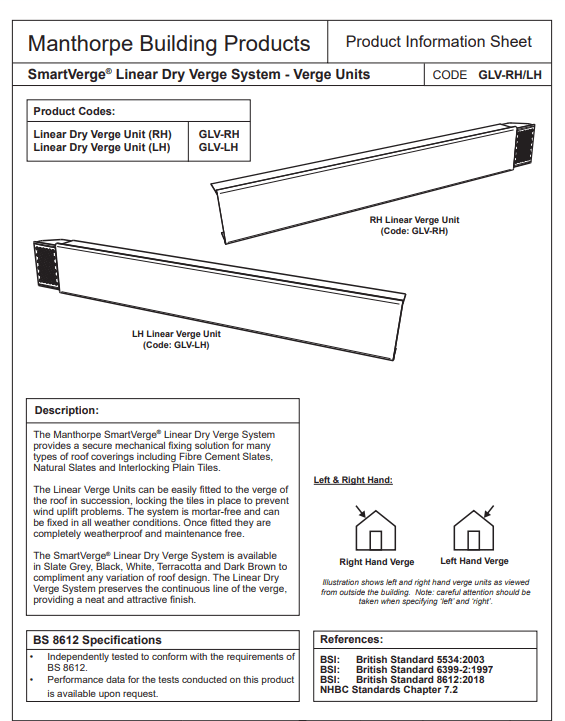 Manthorpe Building Products

Product Information Sheet

SmartVerge® Linear Dry Verge System - Verge Units

CODE GLV-RH/LH

Product Codes:

| Linear Dry Verge Unit (RH) | GLV-RH |
|---|---|
| Linear Dry Verge Unit (LH) | GLV-LH |

RH Linear Verge Unit
(Code: GLV-RH)

LH Linear Verge Unit
(Code: GLV-LH)

Description:

The Manthorpe SmartVerge® Linear Dry Verge System provides a secure mechanical fixing solution for many types of roof coverings including Fibre Cement Slates, Natural Slates and Interlocking Plain Tiles.

The Linear Verge Units can be easily fitted to the verge of the roof in succession, locking the tiles in place to prevent wind uplift problems. The system is mortar-free and can be fixed in all weather conditions. Once fitted they are completely weatherproof and maintenance free.

The SmartVerge® Linear Dry Verge System is available in Slate Grey, Black, White, Terracotta and Dark Brown to compliment any variation of roof design. The Linear Dry Verge System preserves the continuous line of the verge, providing a neat and attractive finish.

Left & Right Hand:

Right Hand Verge

Left Hand Verge

Illustration shows left and right hand verge units as viewed from outside the building. Note: careful attention should be taken when specifying 'left' and 'right'.

BS 8612 Specifications

• Independently tested to conform with the requirements of BS 8612.
• Performance data for the tests conducted on this product is available upon request.

References:

BSI: British Standard 5534:2003
BSI: British Standard 6399-2:1997
BSI: British Standard 8612:2018
NHBC Standards Chapter 7.2