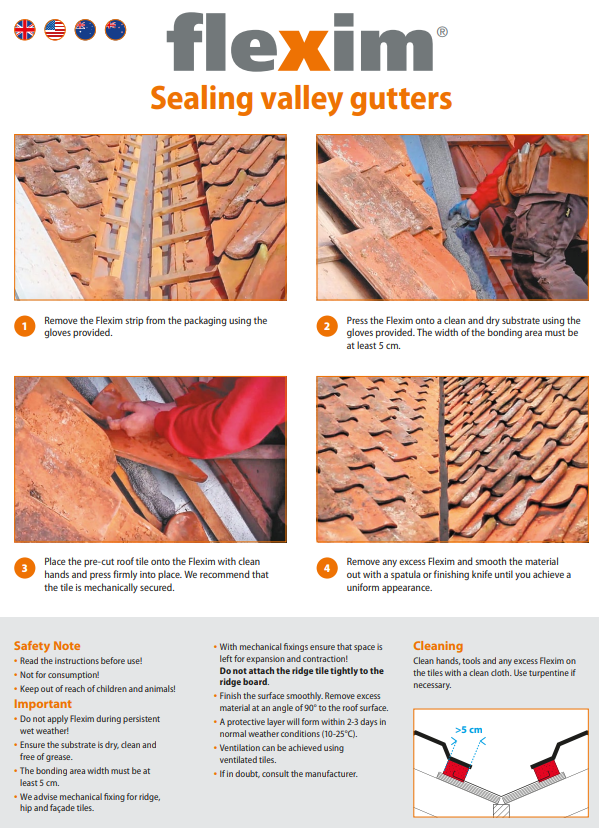 flexim®

Sealing valley gutters

1 Remove the Flexim strip from the packaging using the gloves provided.

2 Press the Flexim onto a clean and dry substrate using the gloves provided. The width of the bonding area must be at least 5 cm.

3 Place the pre-cut roof tile onto the Flexim with clean hands and press firmly into place. We recommend that the tile is mechanically secured.

4 Remove any excess Flexim and smooth the material out with a spatula or finishing knife until you achieve a uniform appearance.

Safety Note
• Read the instructions before use!
• Not for consumption!
• Keep out of reach of children and animals!

Important
• Do not apply Flexim during persistent wet weather!
• Ensure the substrate is dry, clean and free of grease.
• The bonding area width must be at least 5 cm.
• We advise mechanical fixing for ridge, hip and façade tiles.

• With mechanical fixings ensure that space is left for expansion and contraction! Do not attach the ridge tile tightly to the ridge board.
• Finish the surface smoothly. Remove excess material at an angle of 90° to the roof surface.
• A protective layer will form within 2-3 days in normal weather conditions (10-25°C).
• Ventilation can be achieved using ventilated tiles.
• If in doubt, consult the manufacturer.

Cleaning
Clean hands, tools and any excess Flexim on the tiles with a clean cloth. Use turpentine if necessary.

>5 cm