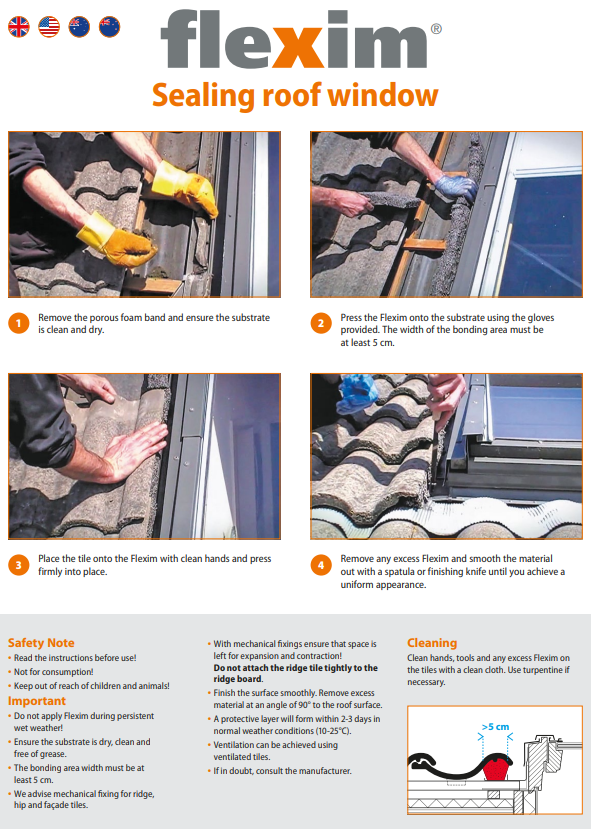 flexim®

Sealing roof window

1 Remove the porous foam band and ensure the substrate is clean and dry.

2 Press the Flexim onto the substrate using the gloves provided. The width of the bonding area must be at least 5 cm.

3 Place the tile onto the Flexim with clean hands and press firmly into place.

4 Remove any excess Flexim and smooth the material out with a spatula or finishing knife until you achieve a uniform appearance.

Safety Note
• Read the instructions before use!
• Not for consumption!
• Keep out of reach of children and animals!

Important
• Do not apply Flexim during persistent wet weather!
• Ensure the substrate is dry, clean and free of grease.
• The bonding area width must be at least 5 cm.
• We advise mechanical fixing for ridge, hip and façade tiles.

• With mechanical fixings ensure that space is left for expansion and contraction! Do not attach the ridge tile tightly to the ridge board.
• Finish the surface smoothly. Remove excess material at an angle of 90° to the roof surface.
• A protective layer will form within 2-3 days in normal weather conditions (10-25°C).
• Ventilation can be achieved using ventilated tiles.
• If in doubt, consult the manufacturer.

Cleaning
Clean hands, tools and any excess Flexim on the tiles with a clean cloth. Use turpentine if necessary.

>5 cm