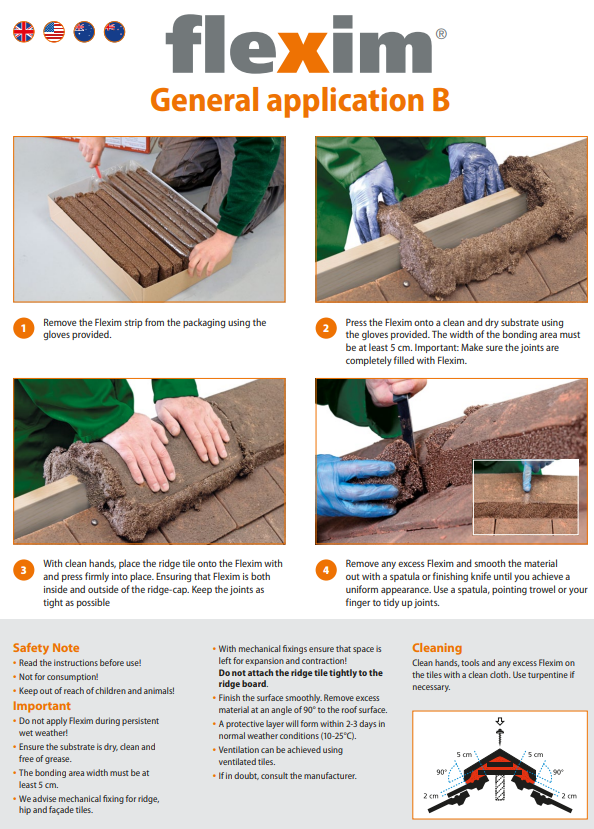 flexim®

General application B

1 Remove the Flexim strip from the packaging using the gloves provided.

2 Press the Flexim onto a clean and dry substrate using the gloves provided. The width of the bonding area must be at least 5 cm. Important: Make sure the joints are completely filled with Flexim.

3 With clean hands, place the ridge tile onto the Flexim with and press firmly into place. Ensuring that Flexim is both inside and outside of the ridge-cap. Keep the joints as tight as possible

4 Remove any excess Flexim and smooth the material out with a spatula or finishing knife until you achieve a uniform appearance. Use a spatula, pointing trowel or your finger to tidy up joints.

Safety Note
• Read the instructions before use!
• Not for consumption!
• Keep out of reach of children and animals!

Important
• Do not apply Flexim during persistent wet weather!
• Ensure the substrate is dry, clean and free of grease.
• The bonding area width must be at least 5 cm.
• We advise mechanical fixing for ridge, hip and façade tiles.

• With mechanical fixings ensure that space is left for expansion and contraction! Do not attach the ridge tile tightly to the ridge board.
• Finish the surface smoothly. Remove excess material at an angle of 90° to the roof surface.
• A protective layer will form within 2-3 days in normal weather conditions (10-25°C).
• Ventilation can be achieved using ventilated tiles.
• If in doubt, consult the manufacturer.

Cleaning
Clean hands, tools and any excess Flexim on the tiles with a clean cloth. Use turpentine if necessary.

5 cm
5 cm
90°
90°
2 cm
2 cm