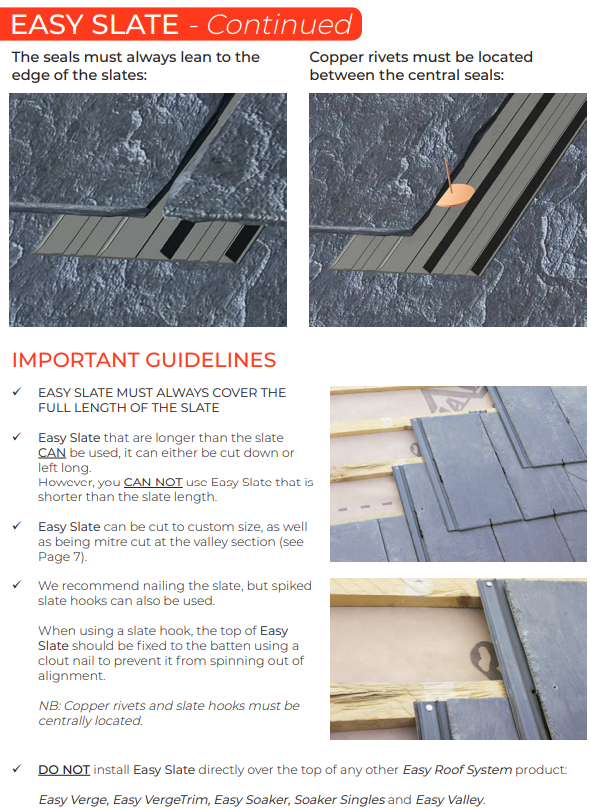 EASY SLATE - Continued

The seals must always lean to the edge of the slates:

Copper rivets must be located between the central seals:

IMPORTANT GUIDELINES

✓ EASY SLATE MUST ALWAYS COVER THE FULL LENGTH OF THE SLATE

✓ Easy Slate that are longer than the slate CAN be used, it can either be cut down or left long.
However, you CAN NOT use Easy Slate that is shorter than the slate length.

✓ Easy Slate can be cut to custom size, as well as being mitre cut at the valley section (see Page 7).

✓ We recommend nailing the slate, but spiked slate hooks can also be used.

When using a slate hook, the top of Easy Slate should be fixed to the batten using a clout nail to prevent it from spinning out of alignment.

NB: Copper rivets and slate hooks must be centrally located.

✓ DO NOT install Easy Slate directly over the top of any other Easy Roof System product:

Easy Verge, Easy VergeTrim, Easy Soaker, Soaker Singles and Easy Valley.