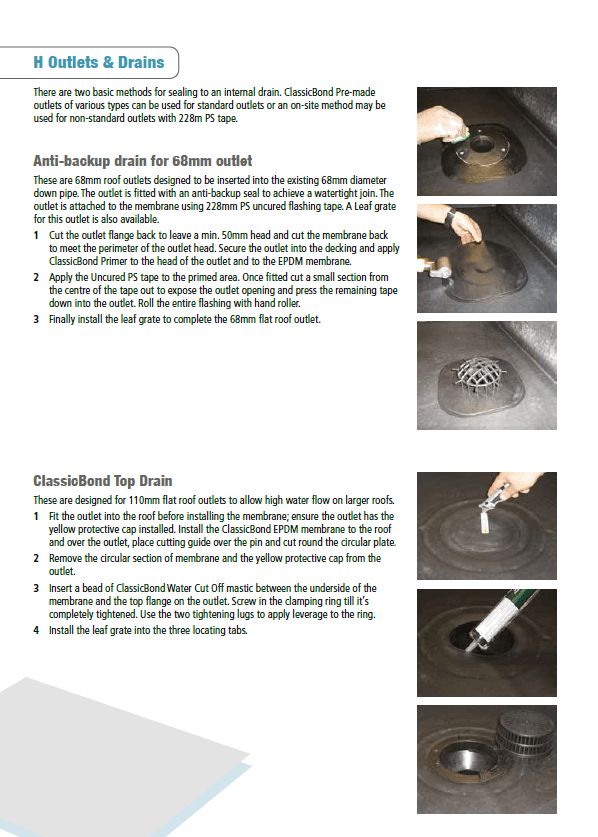 H Outlets & Drains

There are two basic methods for sealing to an internal drain. ClassicBond Pre-made outlets of various types can be used for standard outlets or an on-site method may be used for non-standard outlets with 228m PS tape.

Anti-backup drain for 68mm outlet

These are 68mm roof outlets designed to be inserted into the existing 68mm diameter down pipe. The outlet is fitted with an anti-backup seal to achieve a watertight join. The outlet is attached to the membrane using 228mm PS uncured flashing tape. A Leaf grate for this outlet is also available.

1 Cut the outlet flange back to leave a min. 50mm head and cut the membrane back to meet the perimeter of the outlet head. Secure the outlet into the decking and apply ClassicBond Primer to the head of the outlet and to the EPDM membrane.

2 Apply the Uncured PS tape to the primed area. Once fitted cut a small section from the centre of the tape out to expose the outlet opening and press the remaining tape down into the outlet. Roll the entire flashing with hand roller.

3 Finally install the leaf grate to complete the 68mm flat roof outlet.

ClassicBond Top Drain

These are designed for 110mm flat roof outlets to allow high water flow on larger roofs.

1 Fit the outlet into the roof before installing the membrane; ensure the outlet has the yellow protective cap installed. Install the ClassicBond EPDM membrane to the roof and over the outlet, place cutting guide over the pin and cut round the circular plate.

2 Remove the circular section of membrane and the yellow protective cap from the outlet.

3 Insert a bead of ClassicBond Water Cut Off mastic between the underside of the membrane and the top flange on the outlet. Screw in the clamping ring till it's completely tightened. Use the two tightening lugs to apply leverage to the ring.

4 Install the leaf grate into the three locating tabs.