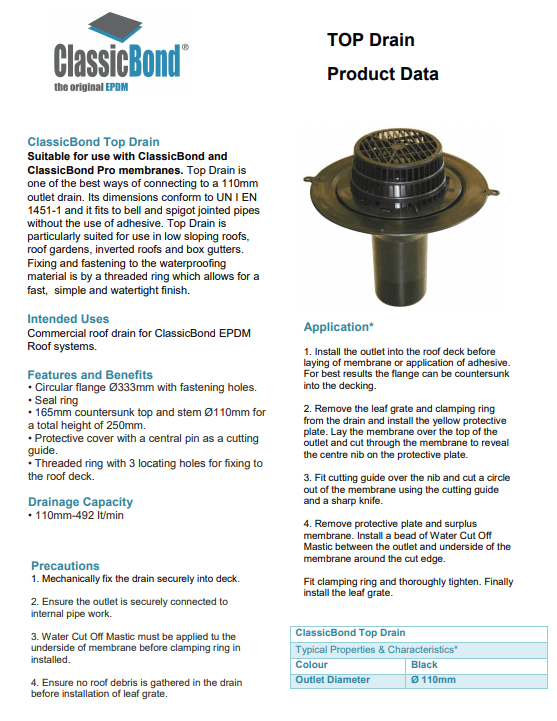 ClassicBond®
the original EPDM

TOP Drain

Product Data

ClassicBond Top Drain
Suitable for use with ClassicBond and ClassicBond Pro membranes. Top Drain is one of the best ways of connecting to a 110mm outlet drain. Its dimensions conform to UN I EN 1451-1 and it fits to bell and spigot jointed pipes without the use of adhesive. Top Drain is particularly suited for use in low sloping roofs, roof gardens, inverted roofs and box gutters. Fixing and fastening to the waterproofing material is by a threaded ring which allows for a fast, simple and watertight finish.

Intended Uses
Commercial roof drain for ClassicBond EPDM Roof systems.

Features and Benefits
• Circular flange Ø333mm with fastening holes.
• Seal ring
• 165mm countersunk top and stem Ø110mm for a total height of 250mm.
• Protective cover with a central pin as a cutting guide.
• Threaded ring with 3 locating holes for fixing to the roof deck.

Drainage Capacity
• 110mm-492 lt/min

Precautions
1. Mechanically fix the drain securely into deck.

2. Ensure the outlet is securely connected to internal pipe work.

3. Water Cut Off Mastic must be applied tu the underside of membrane before clamping ring in installed.

4. Ensure no roof debris is gathered in the drain before installation of leaf grate.

Application*

1. Install the outlet into the roof deck before laying of membrane or application of adhesive. For best results the flange can be countersunk into the decking.

2. Remove the leaf grate and clamping ring from the drain and install the yellow protective plate. Lay the membrane over the top of the outlet and cut through the membrane to reveal the centre nib on the protective plate.

3. Fit cutting guide over the nib and cut a circle out of the membrane using the cutting guide and a sharp knife.

4. Remove protective plate and surplus membrane. Install a bead of Water Cut Off Mastic between the outlet and underside of the membrane around the cut edge.

Fit clamping ring and thoroughly tighten. Finally install the leaf grate.

| ClassicBond Top Drain | |
|---|---|
| Typical Properties & Characteristics* | |
| Colour | Black |
| Outlet Diameter | Ø 110mm |