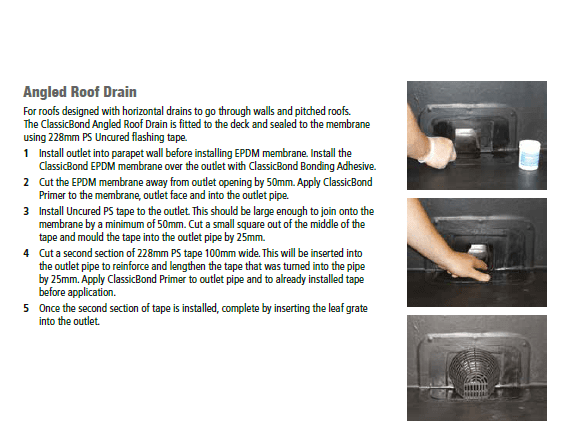 Angled Roof Drain

For roofs designed with horizontal drains to go through walls and pitched roofs. The ClassicBond Angled Roof Drain is fitted to the deck and sealed to the membrane using 228mm PS Uncured flashing tape.

1 Install outlet into parapet wall before installing EPDM membrane. Install the ClassicBond EPDM membrane over the outlet with ClassicBond Bonding Adhesive.

2 Cut the EPDM membrane away from outlet opening by 50mm. Apply ClassicBond Primer to the membrane, outlet face and into the outlet pipe.

3 Install Uncured PS tape to the outlet. This should be large enough to join onto the membrane by a minimum of 50mm. Cut a small square out of the middle of the tape and mould the tape into the outlet pipe by 25mm.

4 Cut a second section of 228mm PS tape 100mm wide. This will be inserted into the outlet pipe to reinforce and lengthen the tape that was turned into the pipe by 25mm. Apply ClassicBond Primer to outlet pipe and to already installed tape before application.

5 Once the second section of tape is installed, complete by inserting the leaf grate into the outlet.