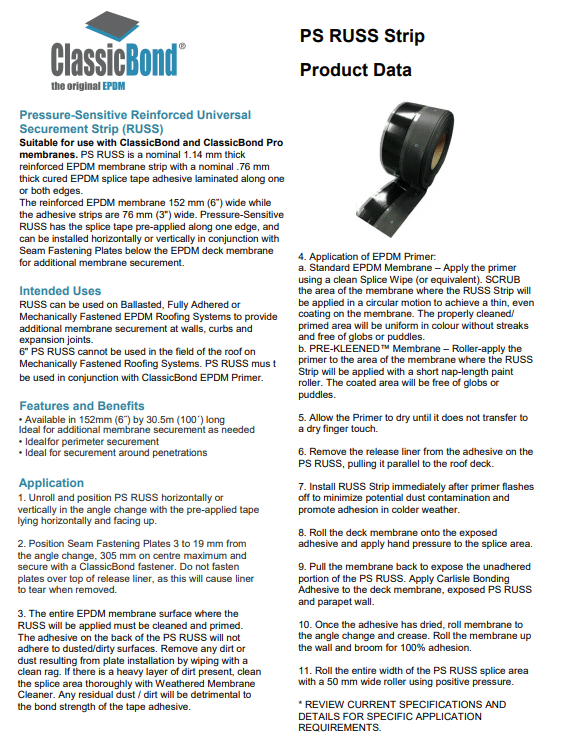 ClassicBond®
the original EPDM

PS RUSS Strip

Product Data

Pressure-Sensitive Reinforced Universal Securement Strip (RUSS)

Suitable for use with ClassicBond and ClassicBond Pro membranes. PS RUSS is a nominal 1.14 mm thick reinforced EPDM membrane strip with a nominal .76 mm thick cured EPDM splice tape adhesive laminated along one or both edges.
The reinforced EPDM membrane 152 mm (6") wide while the adhesive strips are 76 mm (3") wide. Pressure-Sensitive RUSS has the splice tape pre-applied along one edge, and can be installed horizontally or vertically in conjunction with Seam Fastening Plates below the EPDM deck membrane for additional membrane securement.

Intended Uses

RUSS can be used on Ballasted, Fully Adhered or Mechanically Fastened EPDM Roofing Systems to provide additional membrane securement at walls, curbs and expansion joints.
6" PS RUSS cannot be used in the field of the roof on Mechanically Fastened Roofing Systems. PS RUSS mus t be used in conjunction with ClassicBond EPDM Primer.

Features and Benefits

• Available in 152mm (6") by 30.5m (100´) long
Ideal for additional membrane securement as needed
• Idealfor perimeter securement
• Ideal for securement around penetrations

Application

1. Unroll and position PS RUSS horizontally or vertically in the angle change with the pre-applied tape lying horizontally and facing up.

2. Position Seam Fastening Plates 3 to 19 mm from the angle change, 305 mm on centre maximum and secure with a ClassicBond fastener. Do not fasten plates over top of release liner, as this will cause liner to tear when removed.

3. The entire EPDM membrane surface where the RUSS will be applied must be cleaned and primed. The adhesive on the back of the PS RUSS will not adhere to dusted/dirty surfaces. Remove any dirt or dust resulting from plate installation by wiping with a clean rag. If there is a heavy layer of dirt present, clean the splice area thoroughly with Weathered Membrane Cleaner. Any residual dust / dirt will be detrimental to the bond strength of the tape adhesive.

4. Application of EPDM Primer:
a. Standard EPDM Membrane – Apply the primer using a clean Splice Wipe (or equivalent). SCRUB the area of the membrane where the RUSS Strip will be applied in a circular motion to achieve a thin, even coating on the membrane. The properly cleaned/ primed area will be uniform in colour without streaks and free of globs or puddles.
b. PRE-KLEENED™ Membrane – Roller-apply the primer to the area of the membrane where the RUSS Strip will be applied with a short nap-length paint roller. The coated area will be free of globs or puddles.

5. Allow the Primer to dry until it does not transfer to a dry finger touch.

6. Remove the release liner from the adhesive on the PS RUSS, pulling it parallel to the roof deck.

7. Install RUSS Strip immediately after primer flashes off to minimize potential dust contamination and promote adhesion in colder weather.

8. Roll the deck membrane onto the exposed adhesive and apply hand pressure to the splice area.

9. Pull the membrane back to expose the unadhered portion of the PS RUSS. Apply Carlisle Bonding Adhesive to the deck membrane, exposed PS RUSS and parapet wall.

10. Once the adhesive has dried, roll membrane to the angle change and crease. Roll the membrane up the wall and broom for 100% adhesion.

11. Roll the entire width of the PS RUSS splice area with a 50 mm wide roller using positive pressure.

* REVIEW CURRENT SPECIFICATIONS AND DETAILS FOR SPECIFIC APPLICATION REQUIREMENTS.